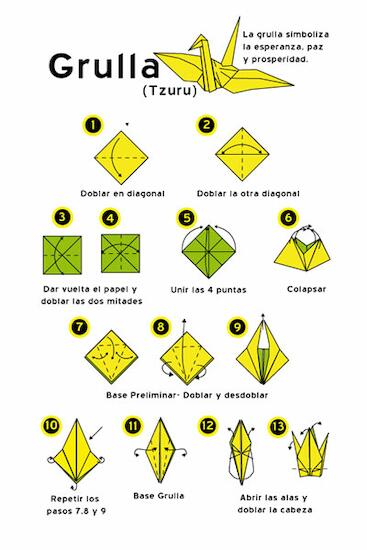 Grulla
(Tzuru)

La grulla simboliza la esperanza, paz y prosperidad.

1
Doblar en diagonal

2
Doblar la otra diagonal

3

4

Dar vuelta el papel y doblar las dos mitades

5
Unir las 4 puntas

6
Colapsar

7

8

9

Base Preliminar- Doblar y desdoblar

10
Repetir los pasos 7.8 y 9

11
Base Grulla

12

13

Abrir las alas y doblar la cabeza